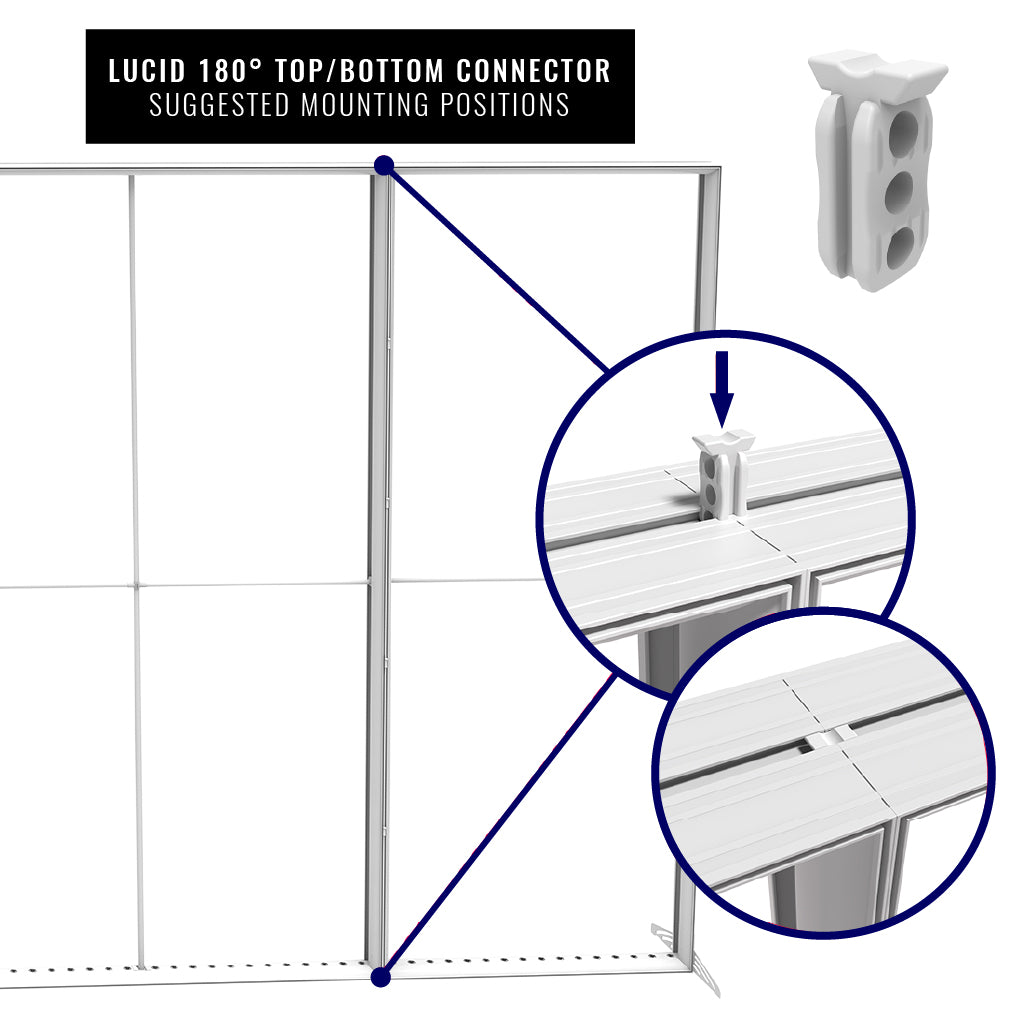 LUCID 180° TOP/BOTTOM CONNECTOR
SUGGESTED MOUNTING POSITIONS